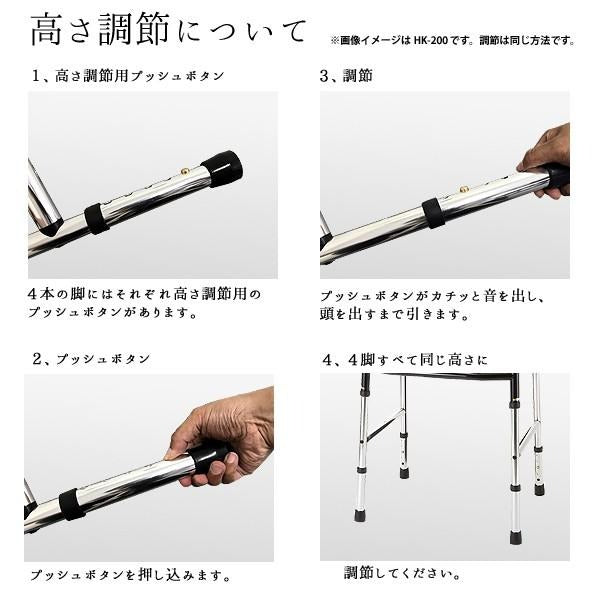 高さ調節について

※画像イメージは HK-200 です。調節は同じ方法です。

1、高さ調節用プッシュボタン

4本の脚にはそれぞれ高さ調節用のプッシュボタンがあります。

2、プッシュボタン

プッシュボタンを押し込みます。

3、調節

プッシュボタンがカチッと音を出し、頭を出すまで引きます。

4、4脚すべて同じ高さに

調節してください。