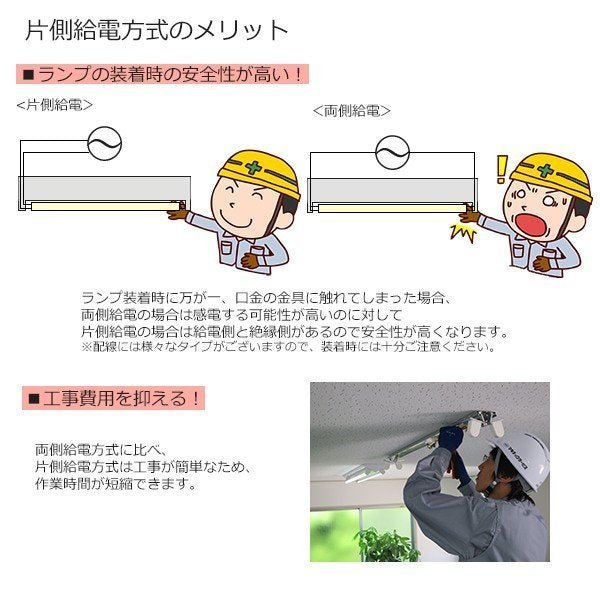 片側給電方式のメリット

■ランプの装着時の安全性が高い！

<片側給電>

<両側給電>

ランプ装着時に万が一、口金の金具に触れてしまった場合、
両側給電の場合は感電する可能性が高いのに対して
片側給電の場合は給電側と絶縁側があるので安全性が高くなります。
※配線には様々なタイプがございますので、装着時には十分ご注意ください。

■工事費用を抑える！

両側給電方式に比べ、
片側給電方式は工事が簡単なため、
作業時間が短縮できます。