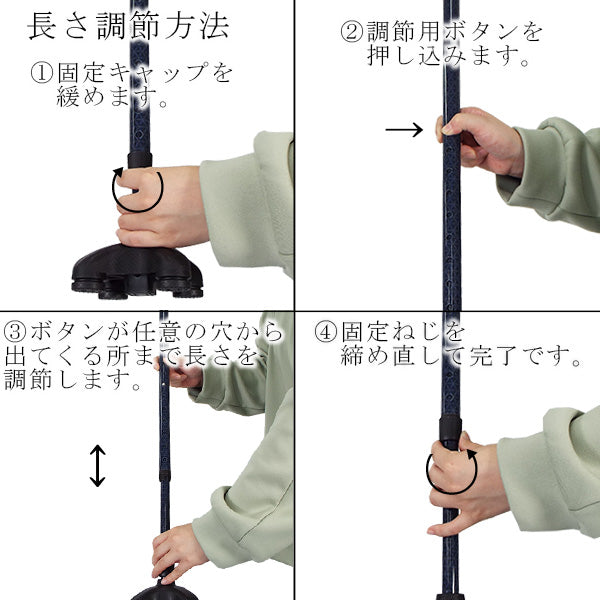 長さ調節方法

①固定キャップを緩めます。

②調節用ボタンを押し込みます。

③ボタンが任意の穴から出てくる所まで長さを調節します。

④固定ねじを締め直して完了です。