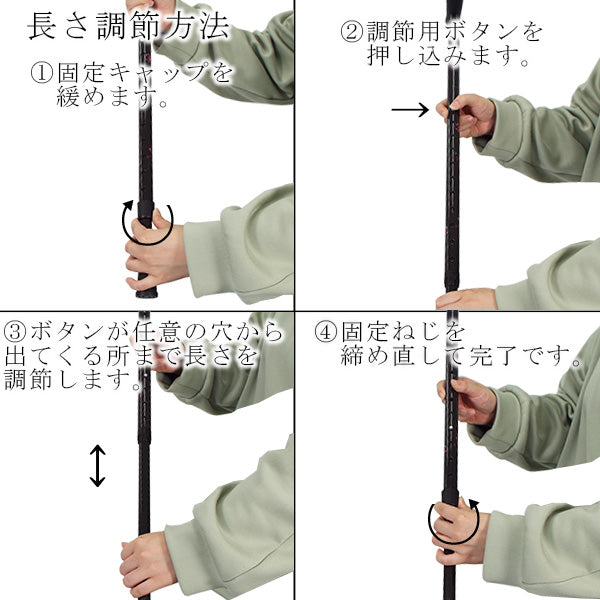 長さ調節方法

①固定キャップを緩めます。

②調節用ボタンを押し込みます。

③ボタンが任意の穴から出てくる所まで長さを調節します。

④固定ねじを締め直して完了です。