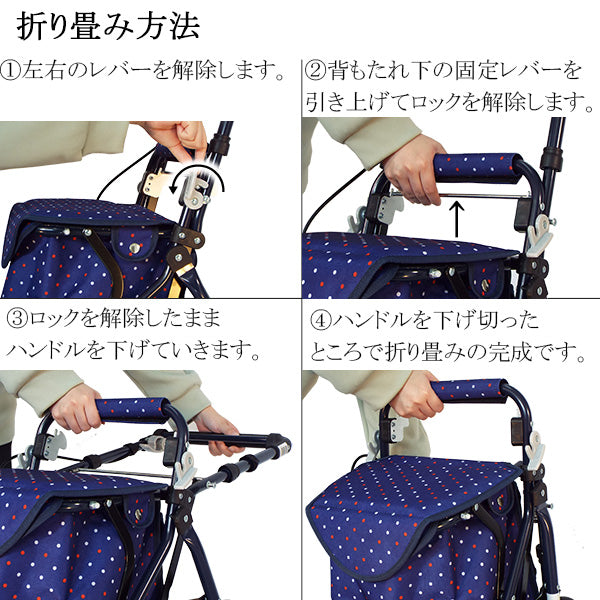 折り畳み方法

①左右のレバーを解除します。

②背もたれ下の固定レバーを引き上げてロックを解除します。

③ロックを解除したままハンドルを下げていきます。

④ハンドルを下げ切ったところで折り畳みの完成です。