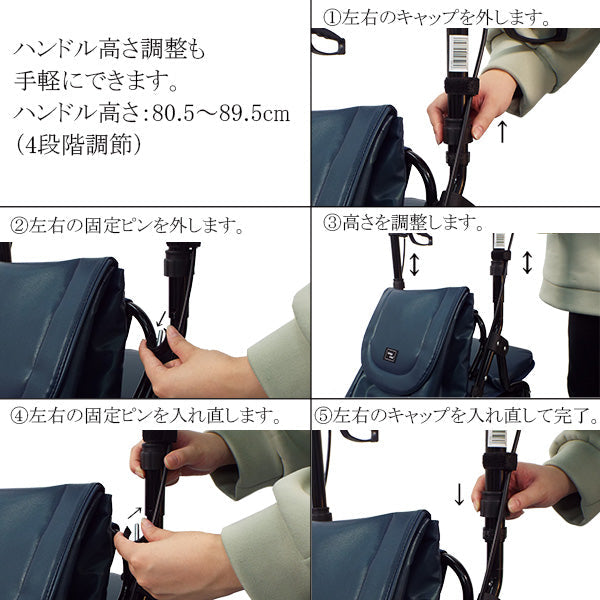 ハンドル高さ調整も
手軽にできます。
ハンドル高さ:80.5～89.5cm
(4段階調節)

①左右のキャップを外します。

②左右の固定ピンを外します。

③高さを調整します。

④左右の固定ピンを入れ直します。

⑤左右のキャップを入れ直して完了。