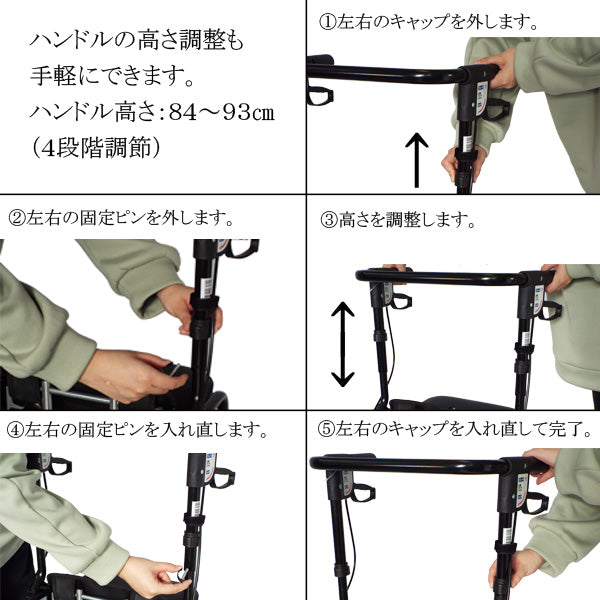 ハンドルの高さ調整も
手軽にできます。
ハンドル高さ：84～93㎝
（4段階調節）

①左右のキャップを外します。

②左右の固定ピンを外します。

③高さを調整します。

④左右の固定ピンを入れ直します。

⑤左右のキャップを入れ直して完了。